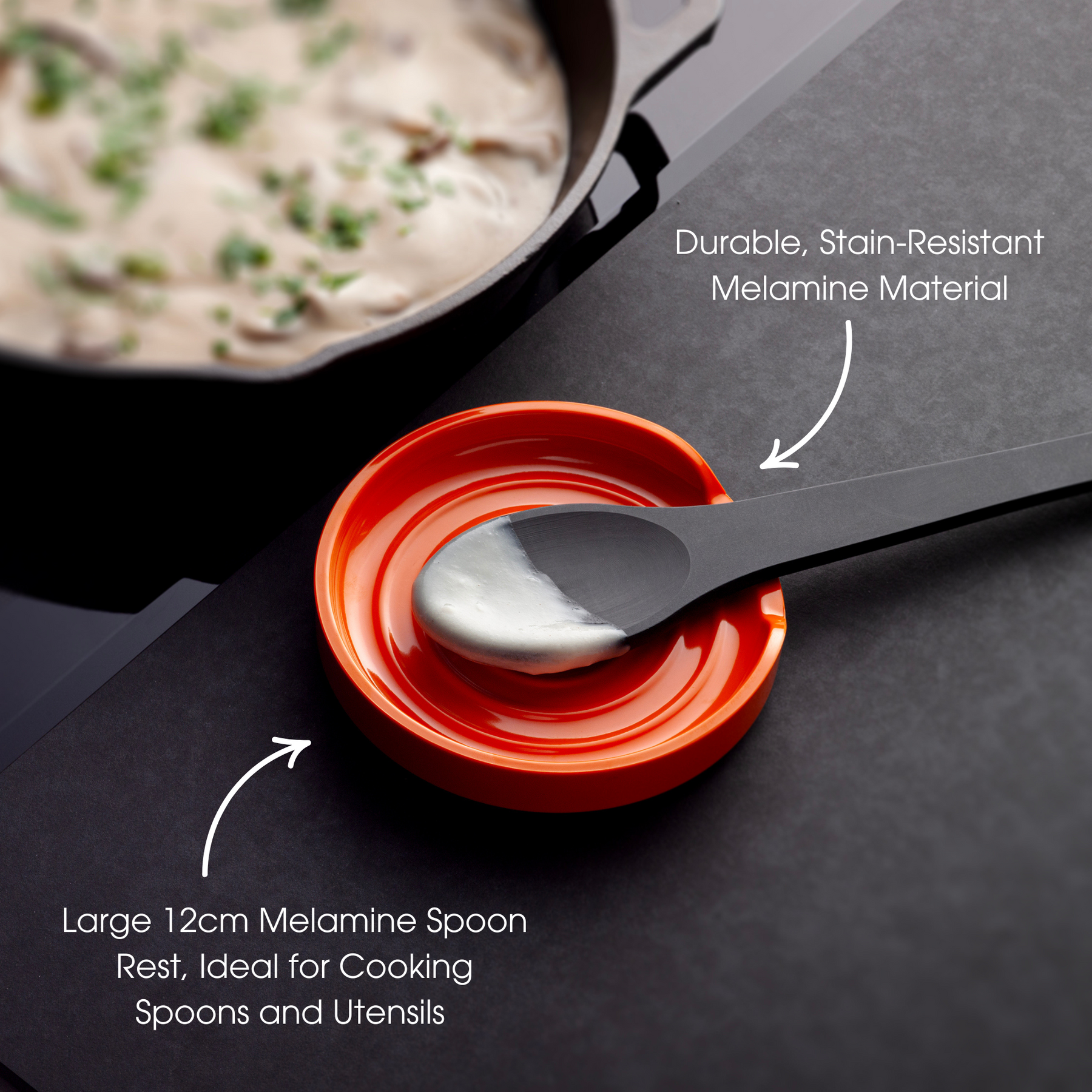 Durable, Stain-Resistant Melamine Material

Large 12cm Melamine Spoon Rest, Ideal for Cooking Spoons and Utensils