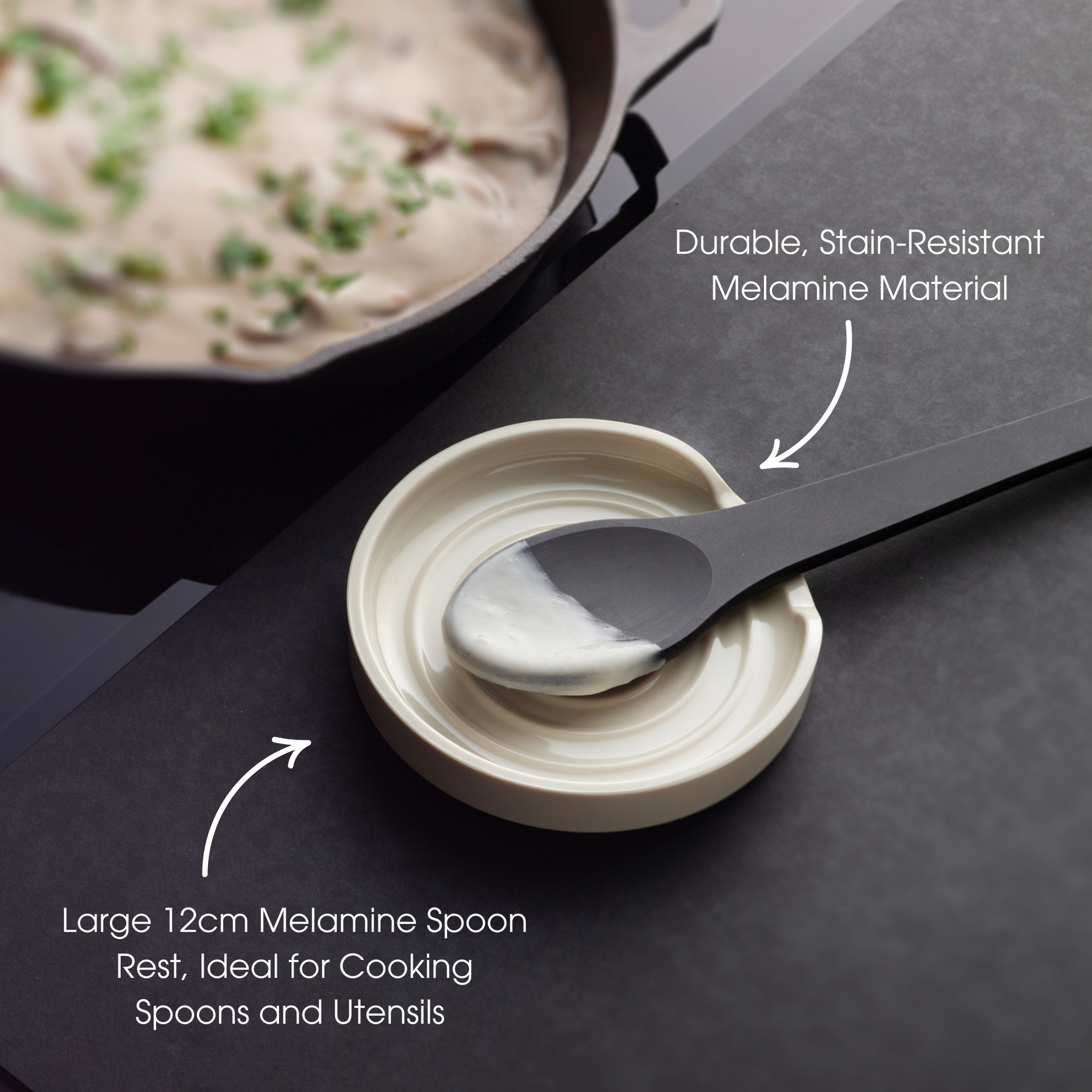 Durable, Stain-Resistant Melamine Material

Large 12cm Melamine Spoon Rest, Ideal for Cooking Spoons and Utensils