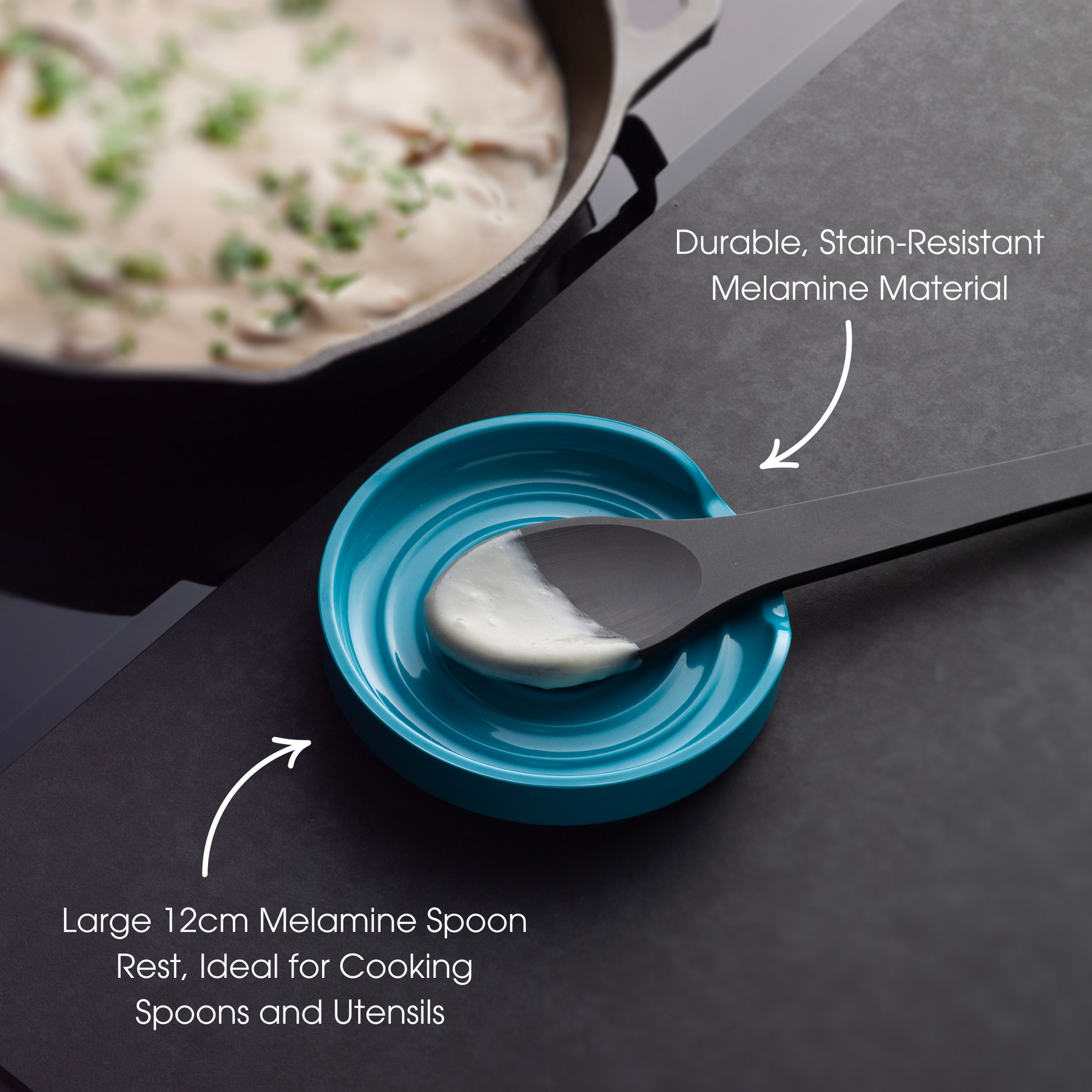 Durable, Stain-Resistant Melamine Material

Large 12cm Melamine Spoon Rest, Ideal for Cooking Spoons and Utensils