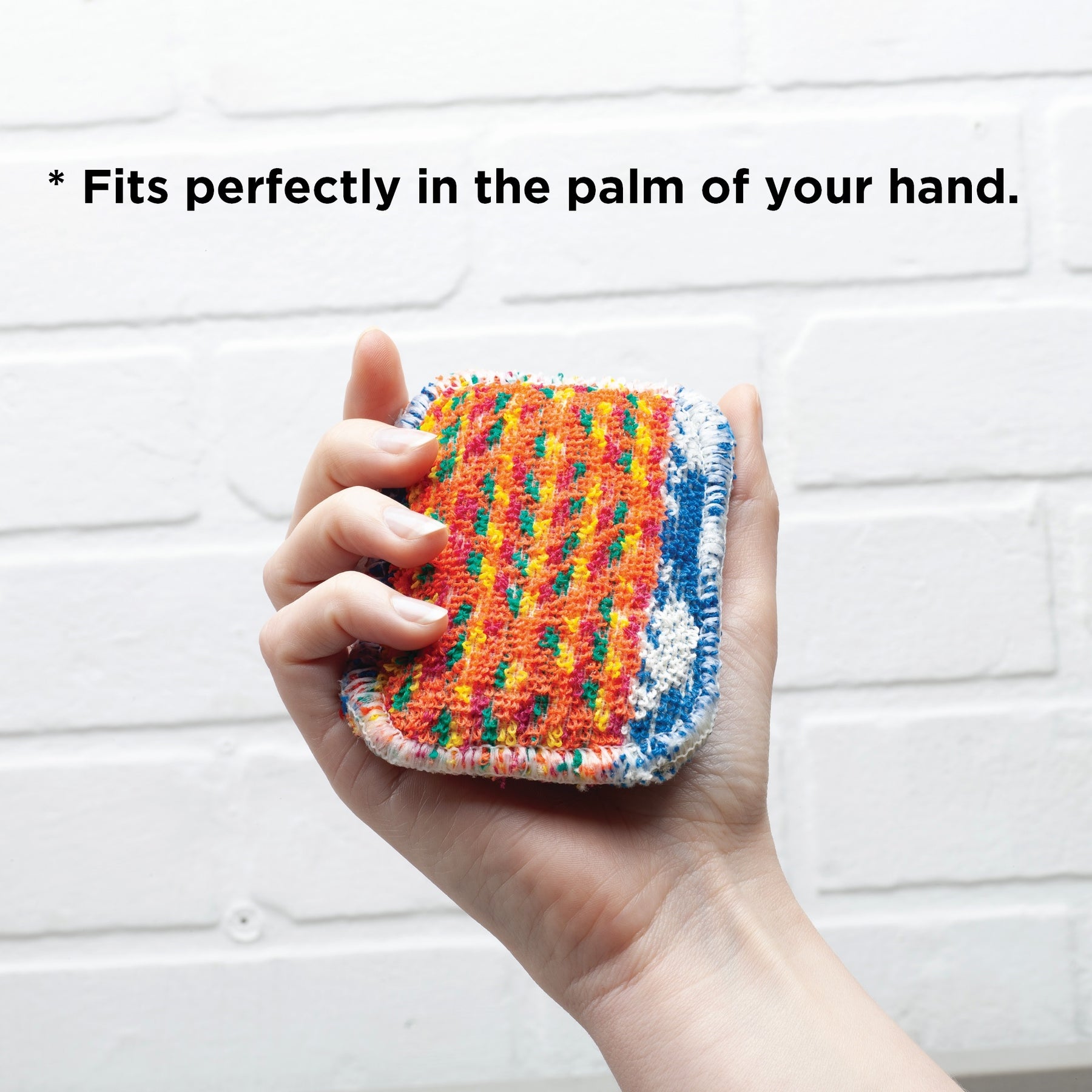 * Fits perfectly in the palm of your hand.