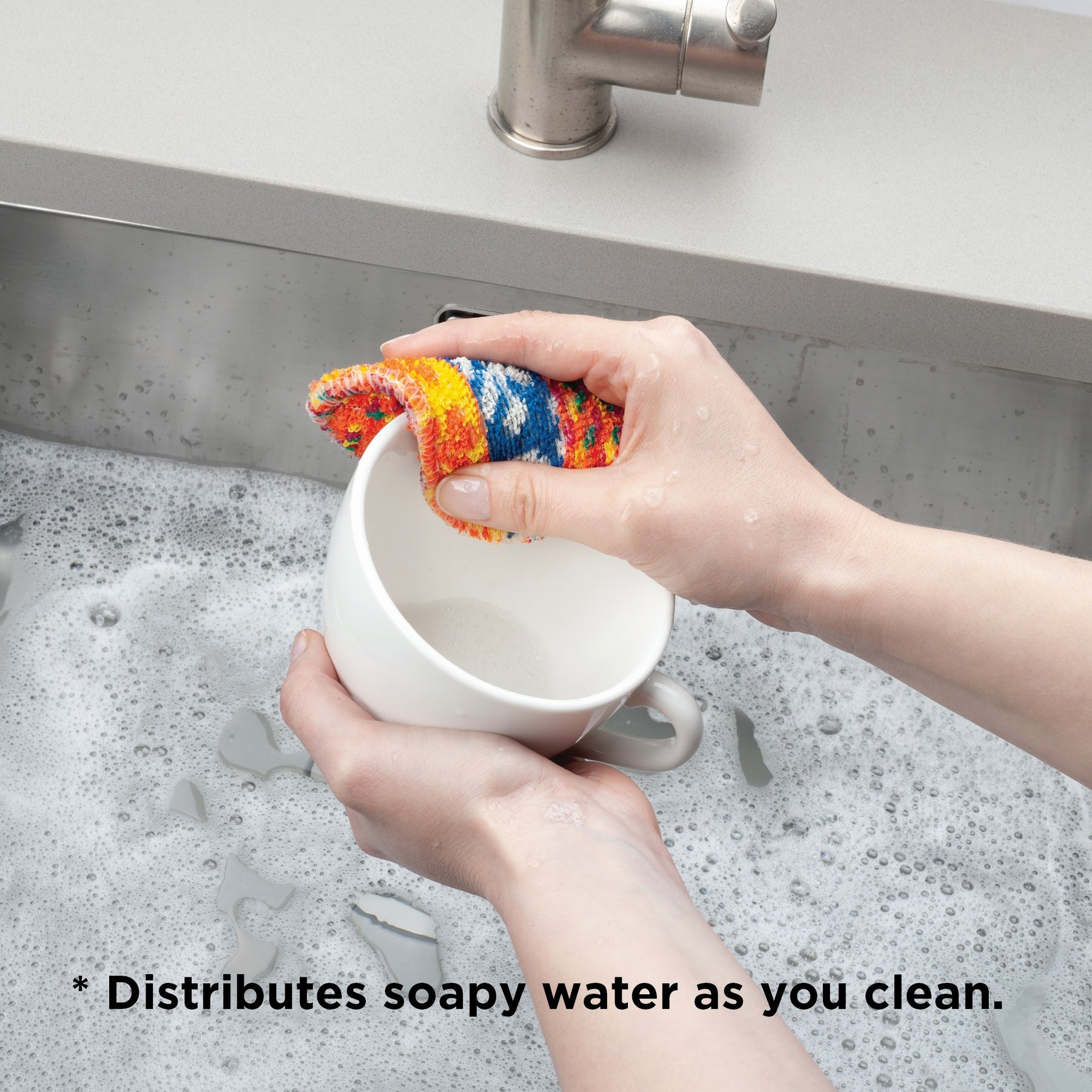 * Distributes soapy water as you clean.