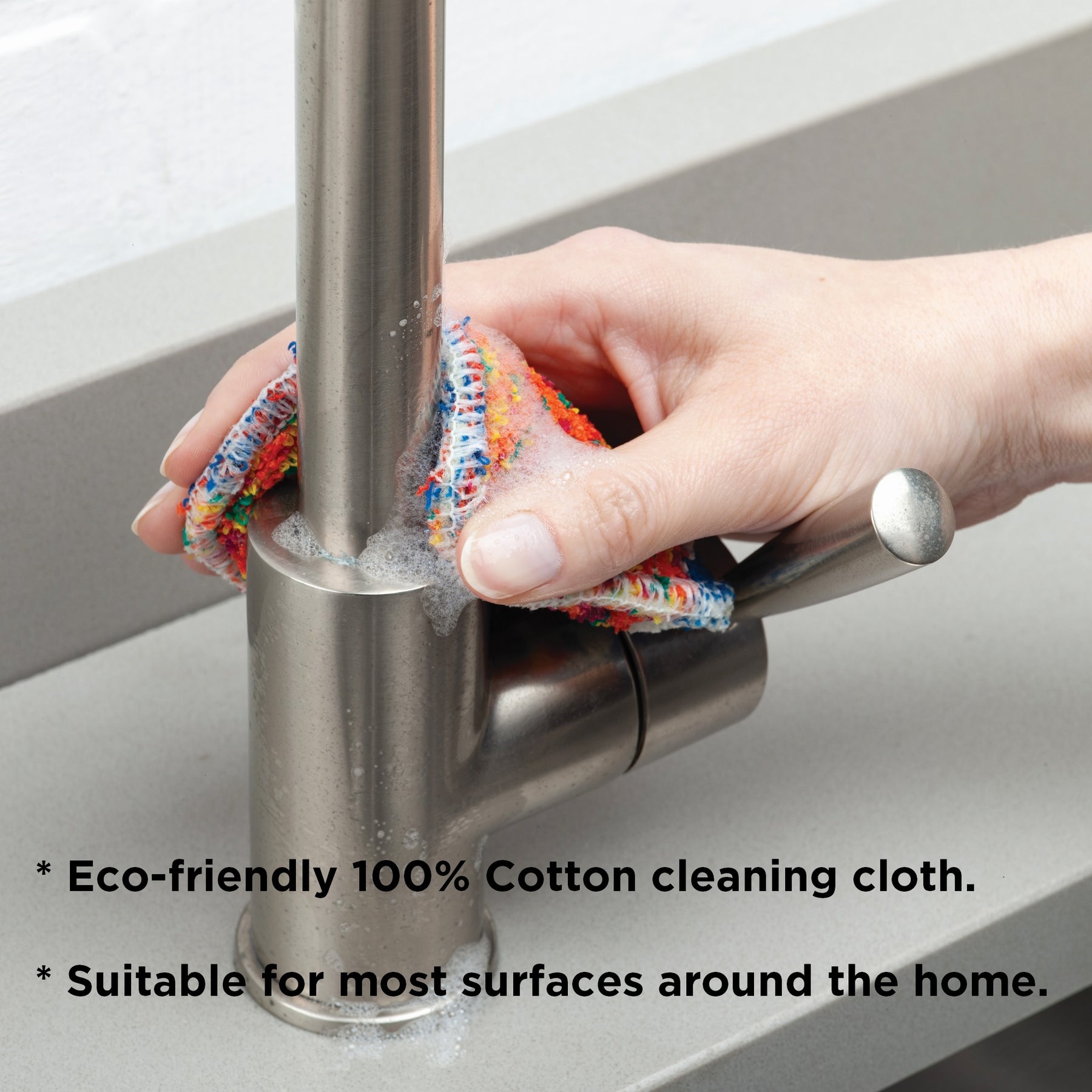 * Eco-friendly 100% Cotton cleaning cloth.

* Suitable for most surfaces around the home.