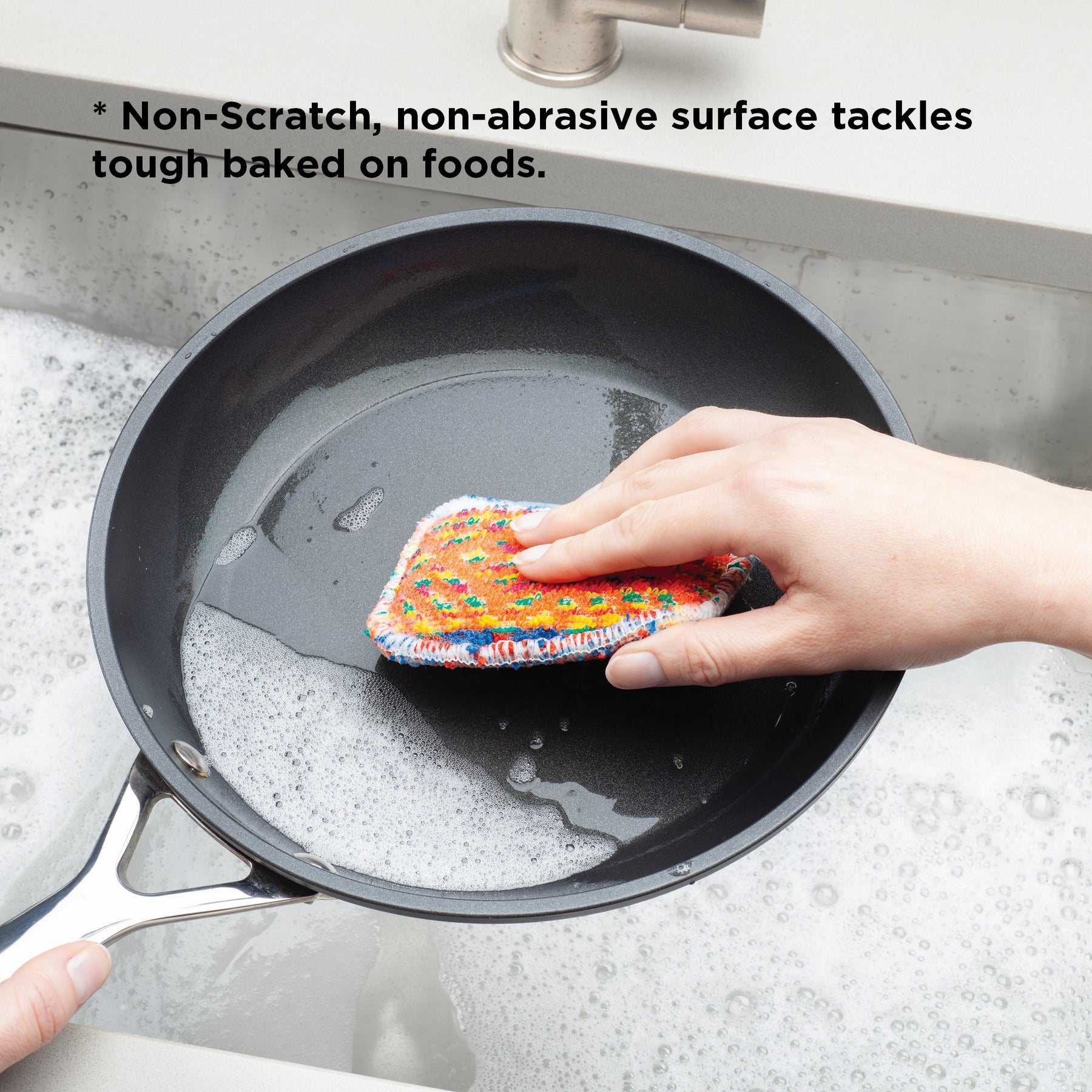 * Non-Scratch, non-abrasive surface tackles tough baked on foods.